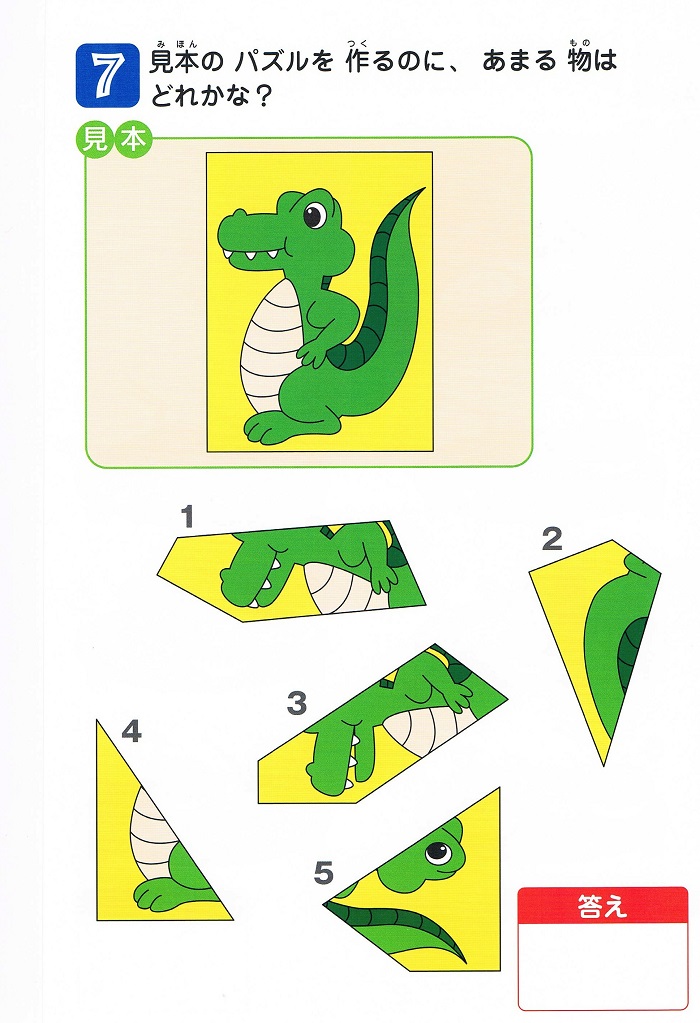 7 見本(みほん)の パズルを 作(つく)るのに、 あまる 物(もの)は どれかな？

見本

1

2

3

4

5

答え